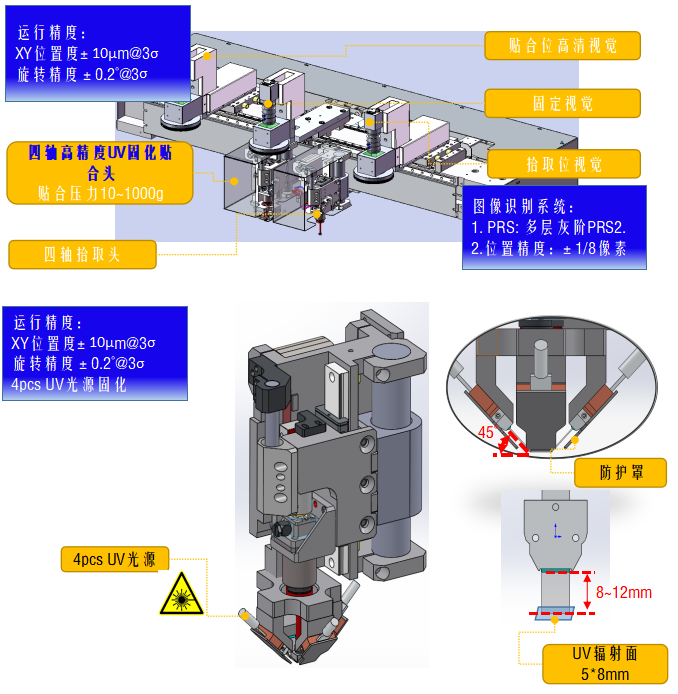 运行精度：
XY位置度± 10μm@3σ
旋转精度 ± 0.2°@3σ

贴合位高清视觉

固定视觉

四轴高精度UV固化贴合头
贴合压力10~1000g

拾取位视觉

图像识别系统：
1. PRS: 多层灰阶PRS2.
2.位置精度：± 1/8像素

四轴拾取头

运行精度：
XY位置度± 10μm@3σ
旋转精度 ± 0.2°@3σ
4pcs UV光源固化

45

防护罩

4pcs UV光源

8~12mm

UV辐射面
5*8mm